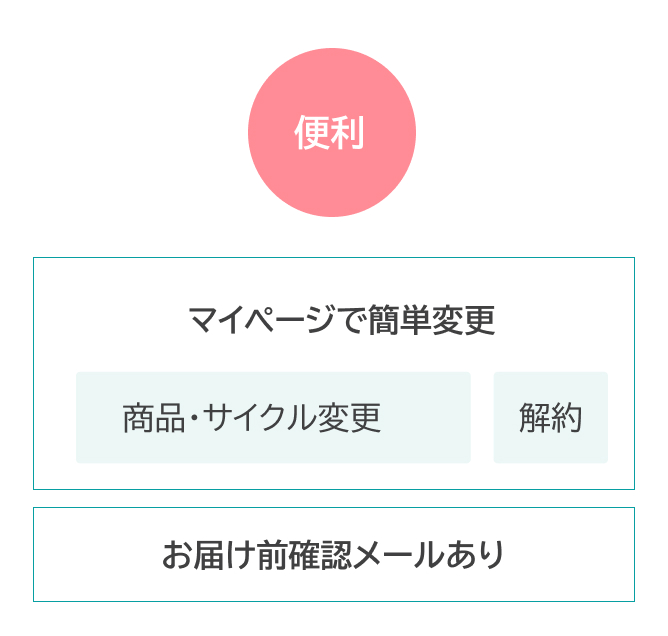 便利

マイページで簡単変更

商品・サイクル変更

解約

お届け前確認メールあり